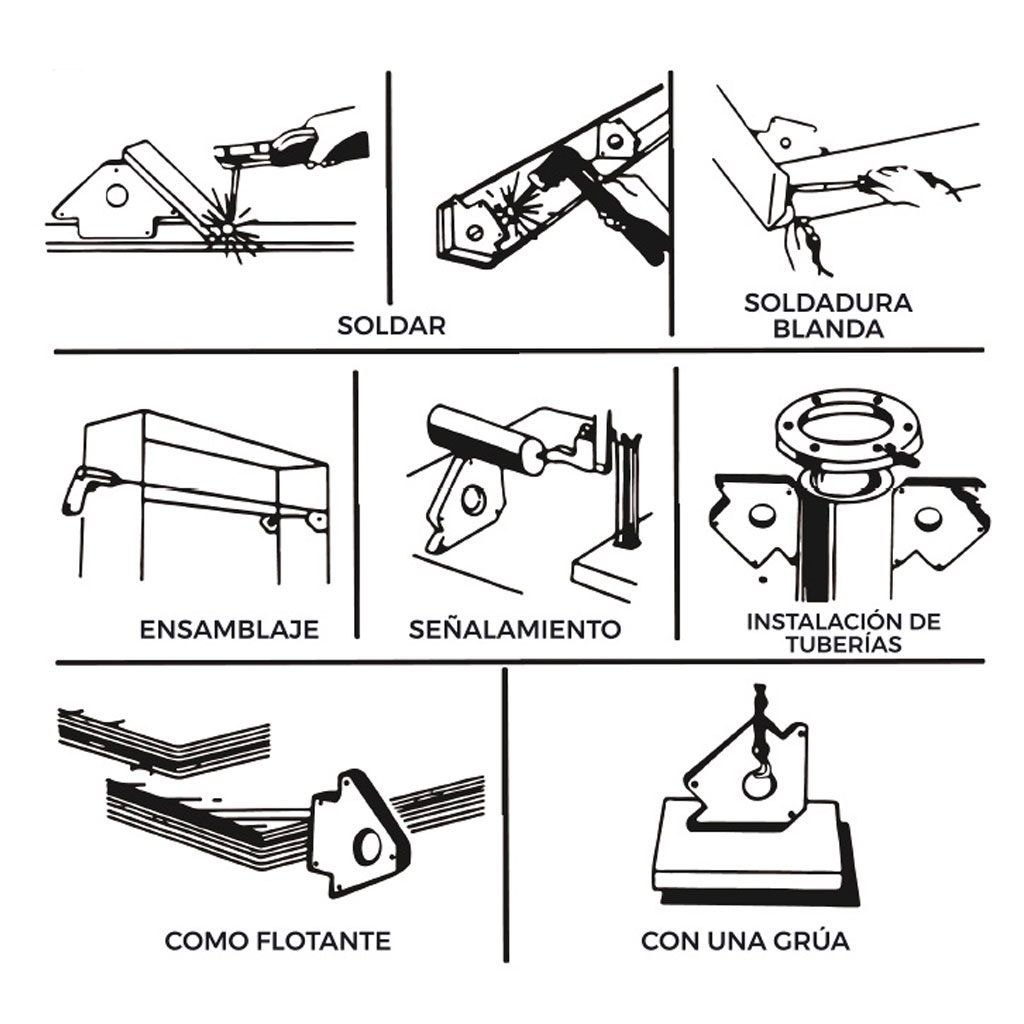 SOLDAR

SOLDADURA BLANDA

ENSAMBLAJE

SEÑALAMIENTO

INSTALACIÓN DE TUBERÍAS

COMO FLOTANTE

CON UNA GRÚA